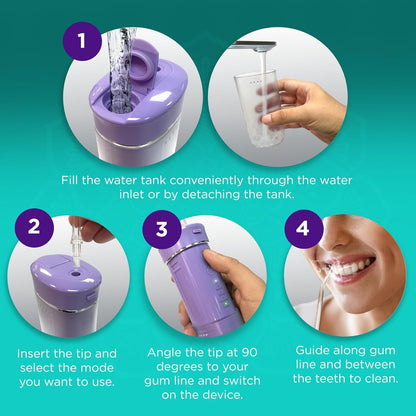 1

Fill the water tank conveniently through the water inlet or by detaching the tank.

2

Insert the tip and select the mode you want to use.

3

Angle the tip at 90 degrees to your gum line and switch on the device.

4

Guide along gum line and between the teeth to clean.